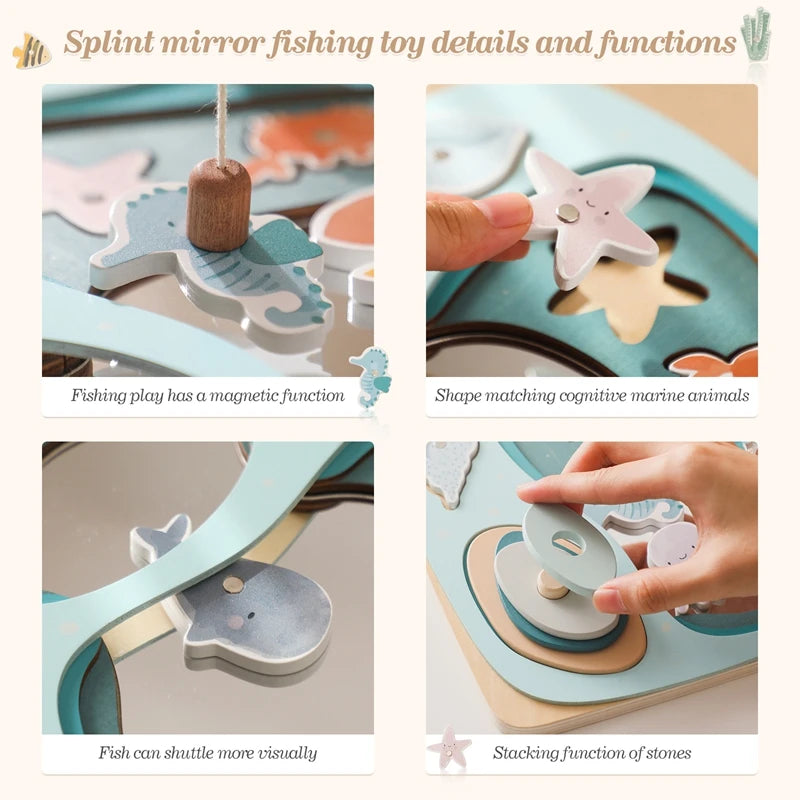 Splint mirror fishing toy details and functions

Fishing play has a magnetic function

Shape matching cognitive marine animals

Fish can shuttle more visually

Stacking function of stones